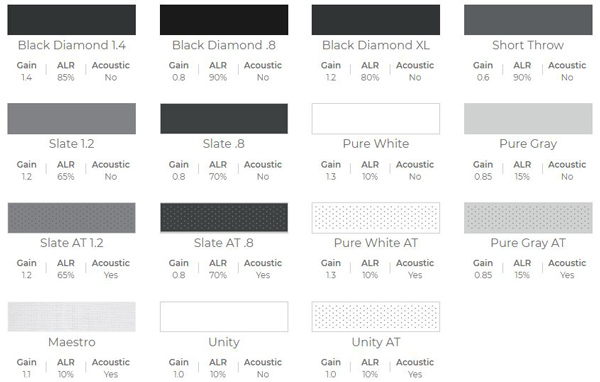 Black Diamond 1.4
Gain
1.4
ALR
85%
Acoustic
No

Black Diamond .8
Gain
0.8
ALR
90%
Acoustic
No

Black Diamond XL
Gain
1.2
ALR
80%
Acoustic
No

Short Throw
Gain
0.6
ALR
90%
Acoustic
No

Slate 1.2
Gain
1.2
ALR
65%
Acoustic
No

Slate .8
Gain
0.8
ALR
70%
Acoustic
No

Pure White
Gain
1.3
ALR
10%
Acoustic
No

Pure Gray
Gain
0.85
ALR
15%
Acoustic
No

Slate AT 1.2
Gain
1.2
ALR
65%
Acoustic
Yes

Slate AT .8
Gain
0.8
ALR
70%
Acoustic
Yes

Pure White AT
Gain
1.3
ALR
10%
Acoustic
Yes

Pure Gray AT
Gain
0.85
ALR
15%
Acoustic
Yes

Maestro
Gain
1.1
ALR
10%
Acoustic
Yes

Unity
Gain
1.0
ALR
10%
Acoustic
No

Unity AT
Gain
1.0
ALR
10%
Acoustic
Yes